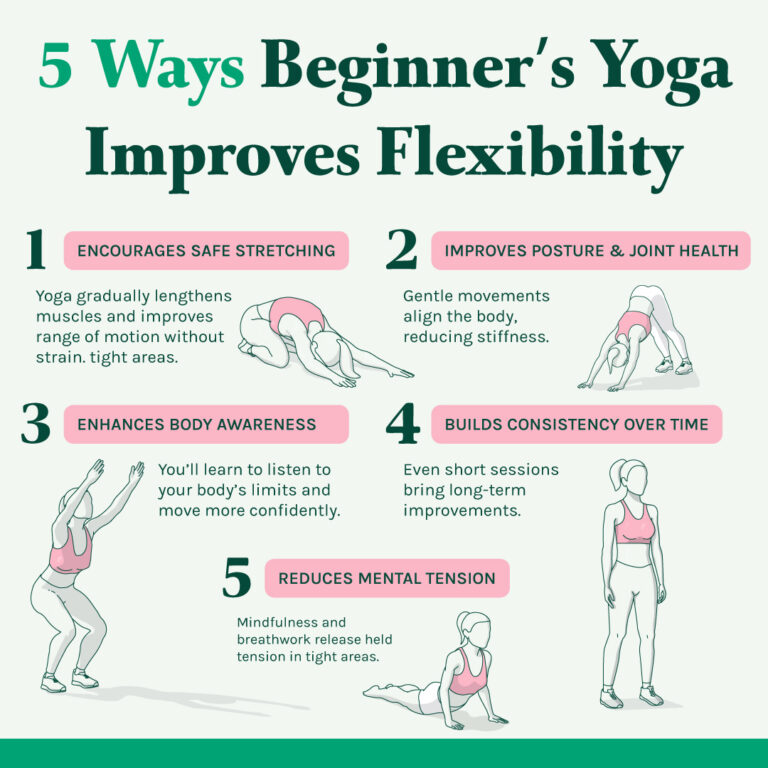 5 Ways Beginner's Yoga Improves Flexibility

1 ENCOURAGES SAFE STRETCHING

Yoga gradually lengthens muscles and improves range of motion without strain. tight areas.

2 IMPROVES POSTURE & JOINT HEALTH

Gentle movements align the body, reducing stiffness.

3 ENHANCES BODY AWARENESS

You'll learn to listen to your body's limits and move more confidently.

4 BUILDS CONSISTENCY OVER TIME

Even short sessions bring long-term improvements.

5 REDUCES MENTAL TENSION

Mindfulness and breathwork release held tension in tight areas.