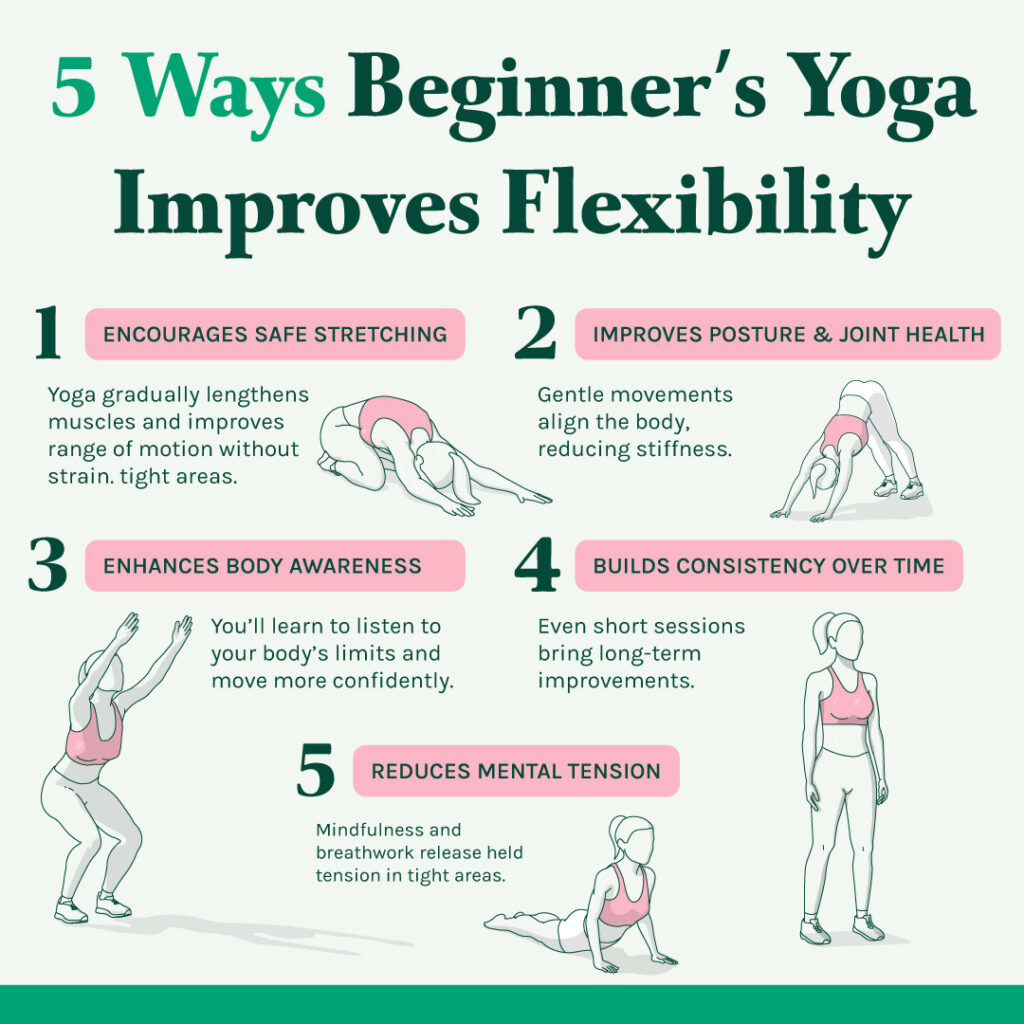 5 Ways Beginner's Yoga Improves Flexibility

1 ENCOURAGES SAFE STRETCHING

Yoga gradually lengthens muscles and improves range of motion without strain. tight areas.

2 IMPROVES POSTURE & JOINT HEALTH

Gentle movements align the body, reducing stiffness.

3 ENHANCES BODY AWARENESS

You'll learn to listen to your body's limits and move more confidently.

4 BUILDS CONSISTENCY OVER TIME

Even short sessions bring long-term improvements.

5 REDUCES MENTAL TENSION

Mindfulness and breathwork release held tension in tight areas.